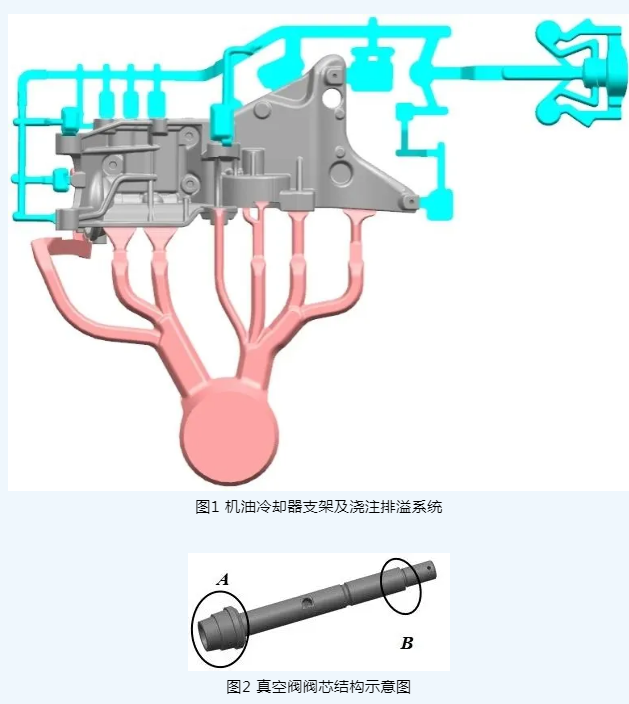 图1 机油冷却器支架及浇注排溢系统

A

B

图2 真空阀阀芯结构示意图