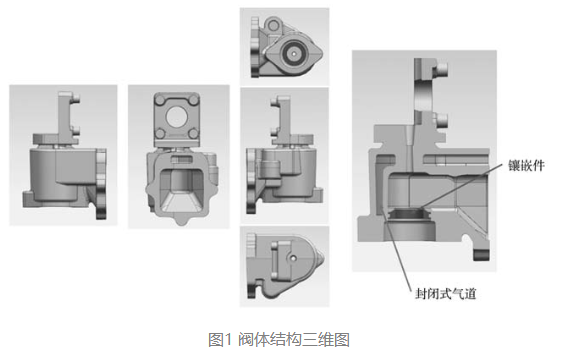 镶嵌件

封闭式气道

图1 阀体结构三维图